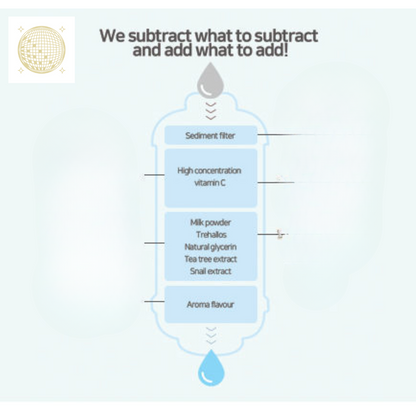 We subtract what to subtract and add what to add!

Sediment filter

High concentration vitamin C

Milk powder
Trehallos
Natural glycerin
Tea tree extract
Snail extract

Aroma flavour